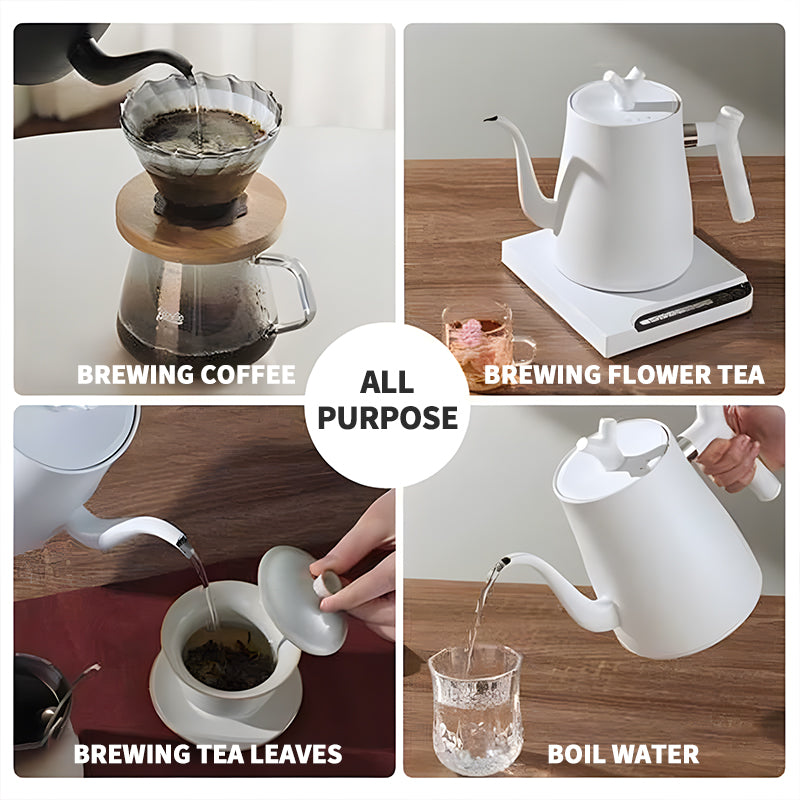 BREWING COFFEE

BREWING FLOWER TEA

ALL PURPOSE

BREWING TEA LEAVES

BOIL WATER