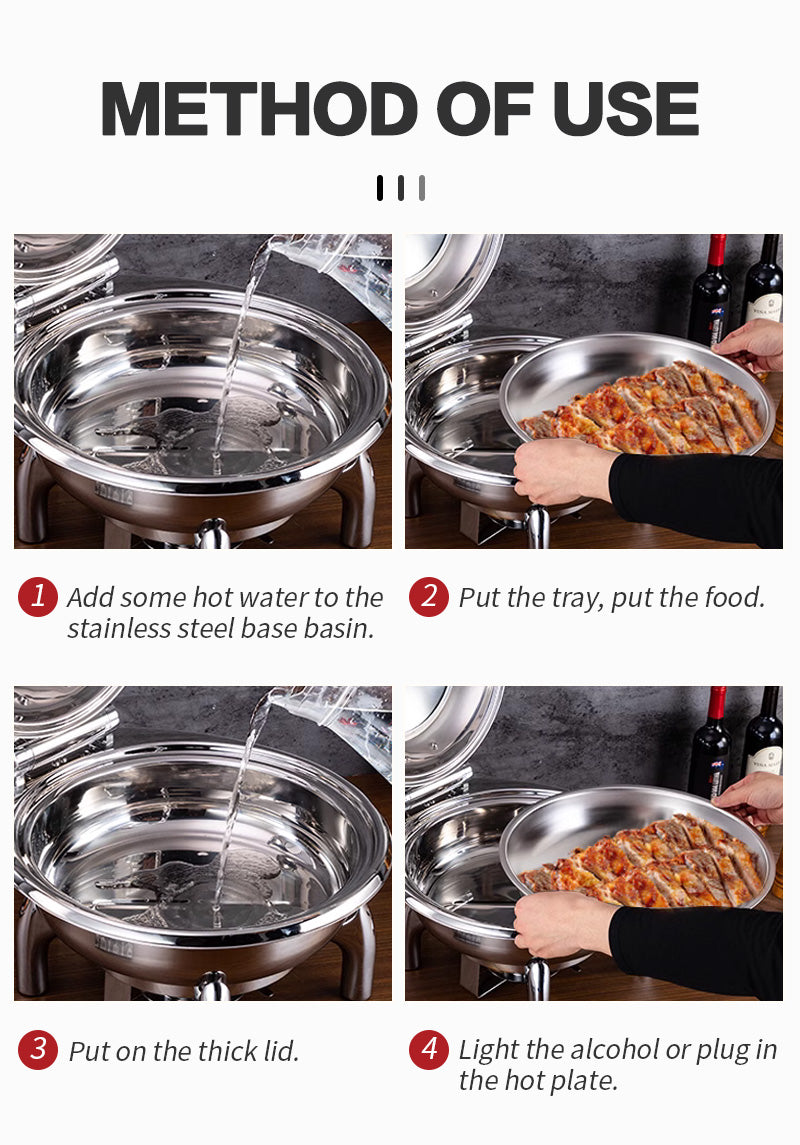 METHOD OF USE

1 Add some hot water to the stainless steel base basin.

2 Put the tray, put the food.

3 Put on the thick lid.

4 Light the alcohol or plug in the hot plate.