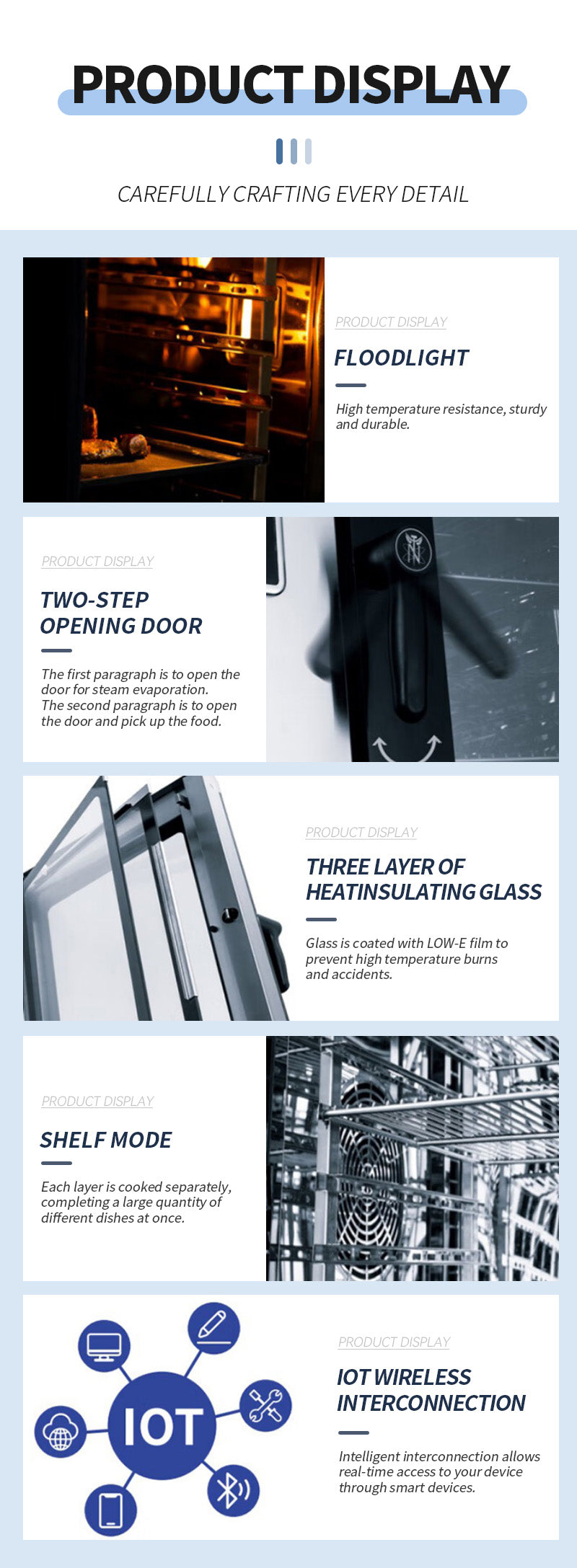 PRODUCT DISPLAY

CAREFULLY CRAFTING EVERY DETAIL

PRODUCT DISPLAY

FLOODLIGHT

High temperature resistance, sturdy and durable.

PRODUCT DISPLAY

TWO-STEP OPENING DOOR

The first paragraph is to open the door for steam evaporation.
The second paragraph is to open the door and pick up the food.

PRODUCT DISPLAY

THREE LAYER OF HEATINSULATING GLASS

Glass is coated with LOW-E film to prevent high temperature burns and accidents.

PRODUCT DISPLAY

SHELF MODE

Each layer is cooked separately, completing a large quantity of different dishes at once.

IOT

PRODUCT DISPLAY

IOT WIRELESS INTERCONNECTION

Intelligent interconnection allows real-time access to your device through smart devices.