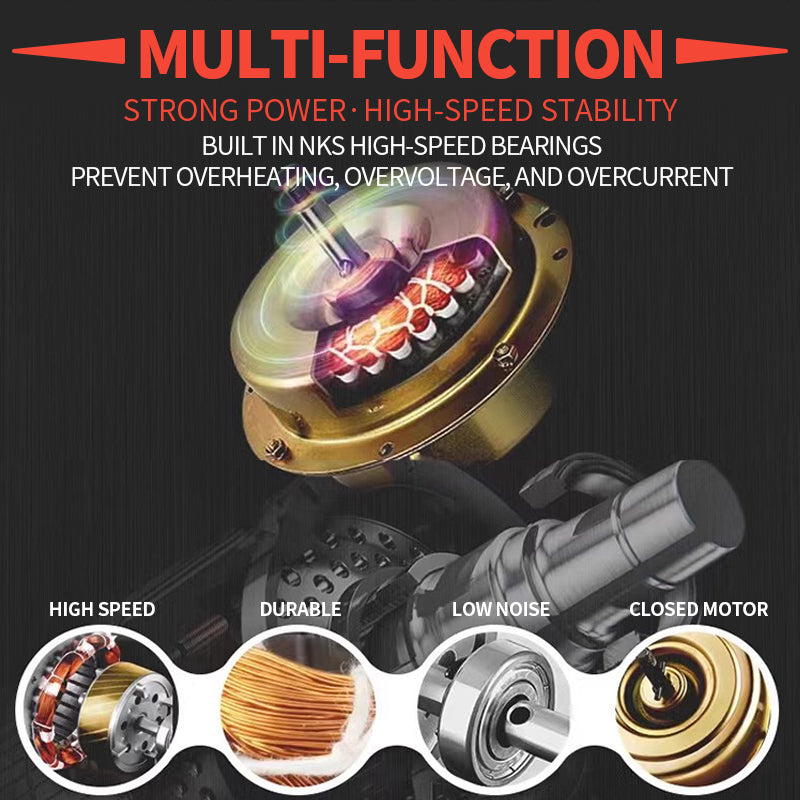 MULTI-FUNCTION

STRONG POWER · HIGH-SPEED STABILITY

BUILT IN NKS HIGH-SPEED BEARINGS
PREVENT OVERHEATING, OVERVOLTAGE, AND OVERCURRENT

HIGH SPEED

DURABLE

LOW NOISE

CLOSED MOTOR