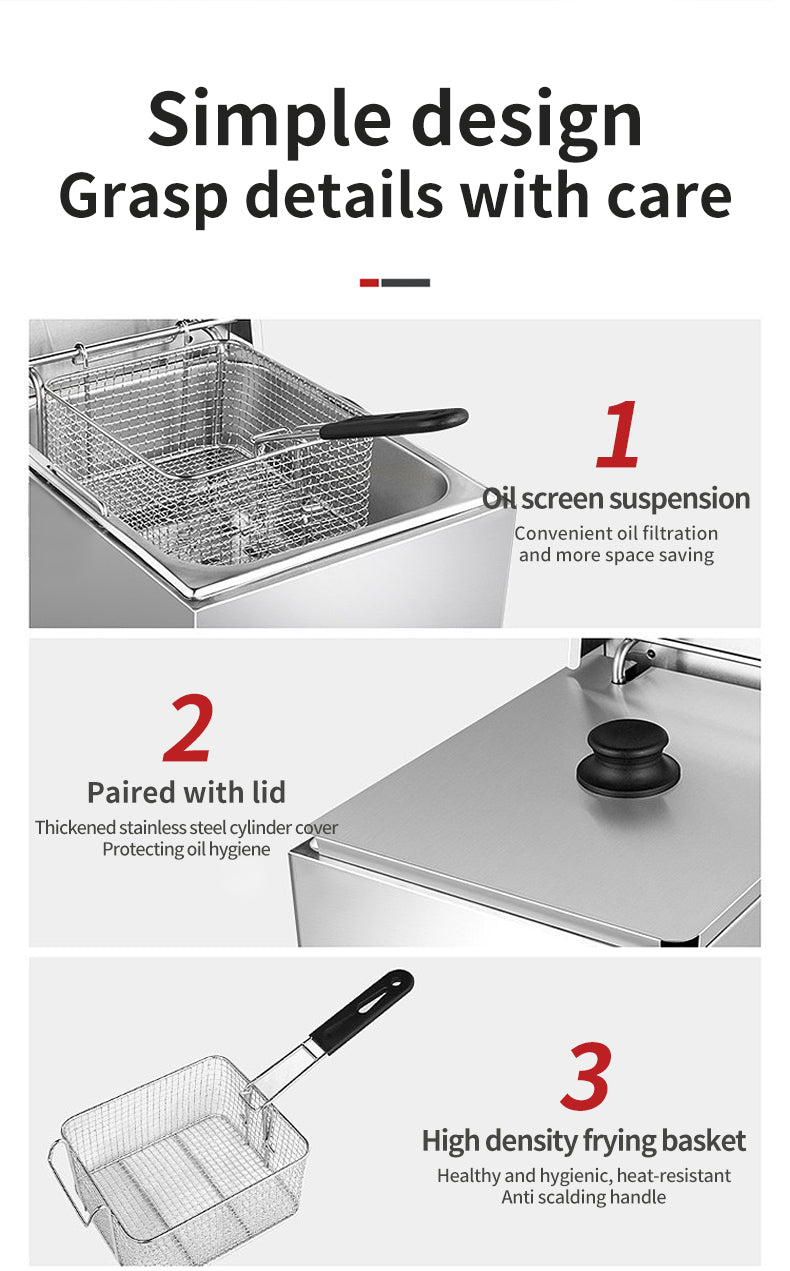 Simple design
Grasp details with care

1
Oil screen suspension
Convenient oil filtration and more space saving

2
Paired with lid
Thickened stainless steel cylinder cover
Protecting oil hygiene

3
High density frying basket
Healthy and hygienic, heat-resistant
Anti scalding handle