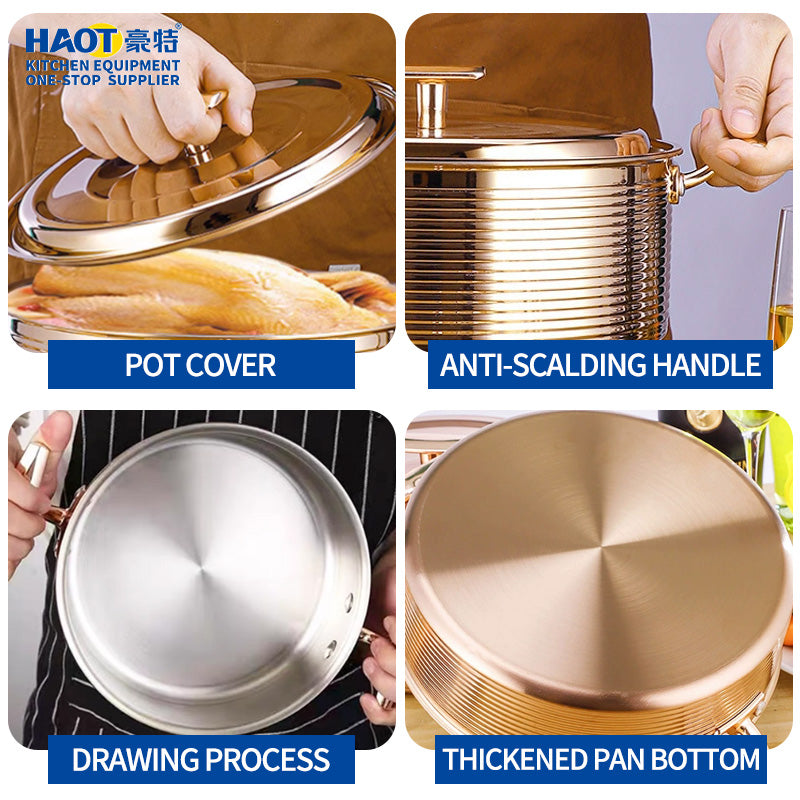 HAOT 豪特®
KITCHEN EQUIPMENT
ONE-STOP SUPPLIER

POT COVER

ANTI-SCALDING HANDLE

DRAWING PROCESS

THICKENED PAN BOTTOM