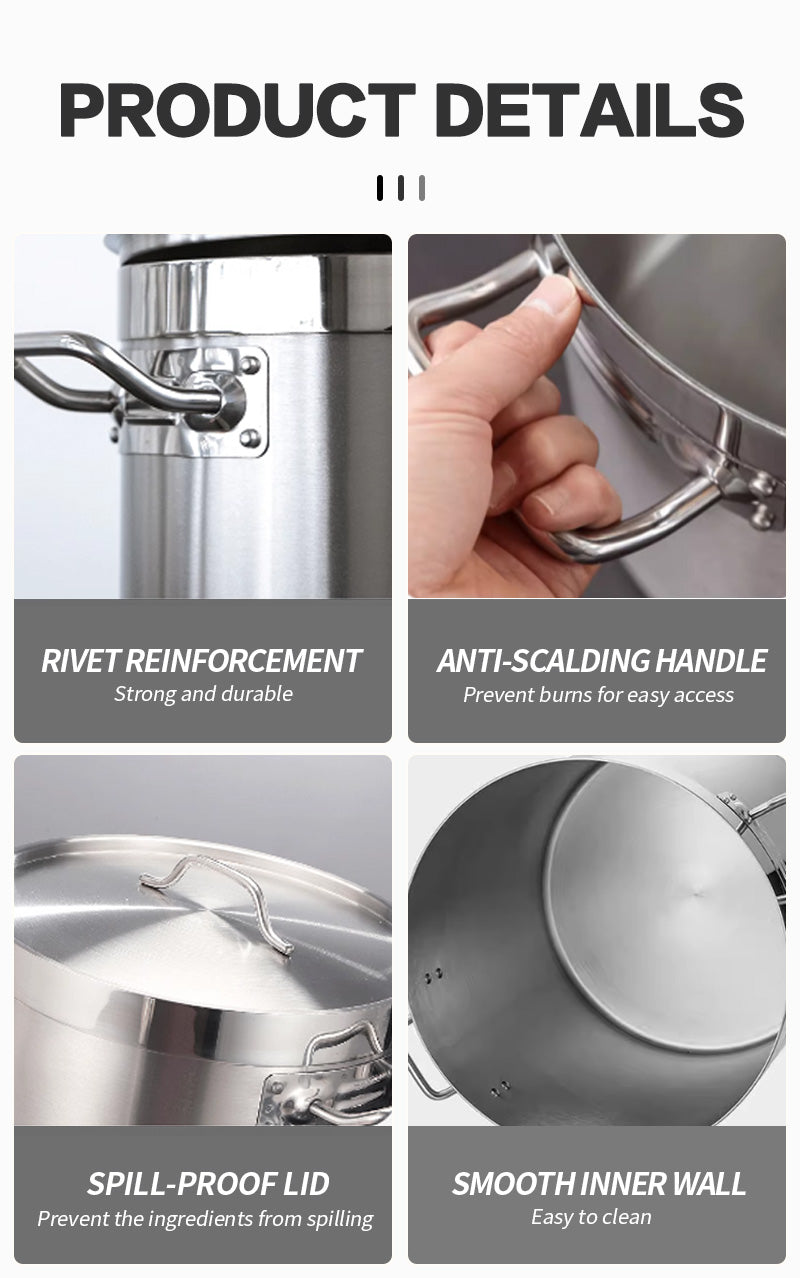 PRODUCT DETAILS

RIVET REINFORCEMENT
Strong and durable

ANTI-SCALDING HANDLE
Prevent burns for easy access

SPILL-PROOF LID
Prevent the ingredients from spilling

SMOOTH INNER WALL
Easy to clean