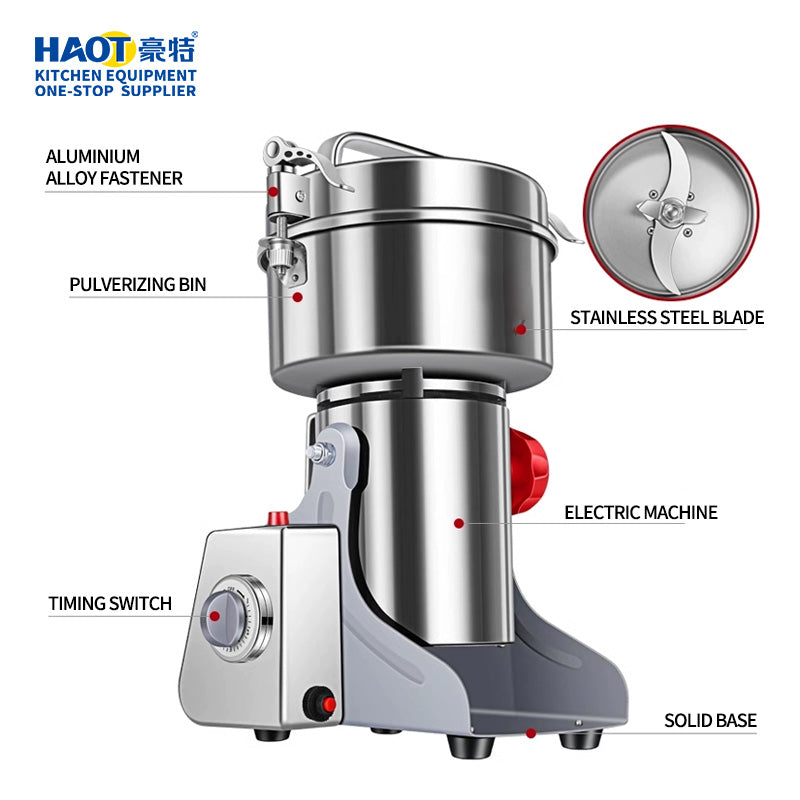 HAOT 豪特®
KITCHEN EQUIPMENT
ONE-STOP SUPPLIER

ALUMINIUM ALLOY FASTENER

PULVERIZING BIN

STAINLESS STEEL BLADE

ELECTRIC MACHINE

TIMING SWITCH

SOLID BASE